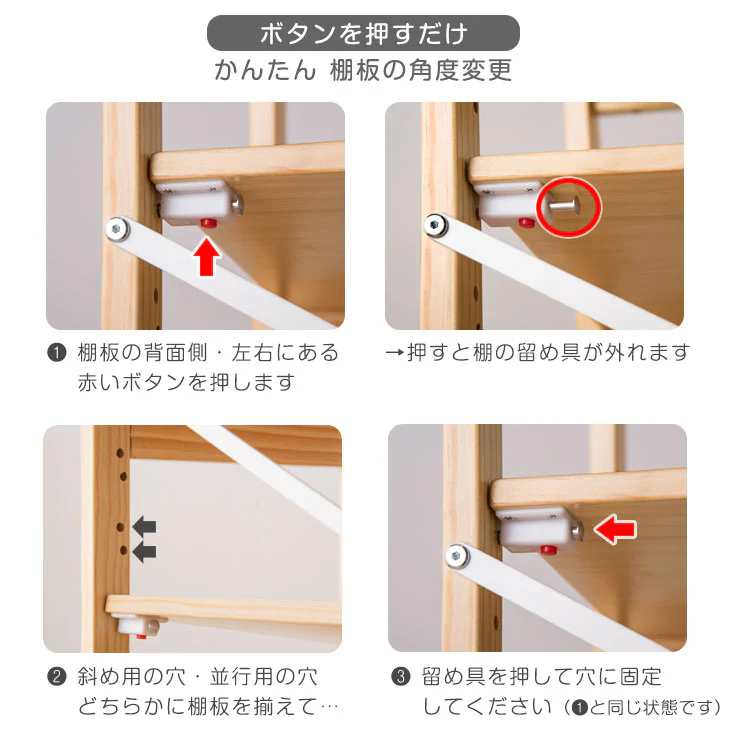 ボタンを押すだけ
かんたん 棚板の角度変更

❶ 棚板の背面側・左右にある赤いボタンを押します

→押すと棚の留め具が外れます

❷ 斜め用の穴・並行用の穴どちらかに棚板を揃えて…

❸ 留め具を押して穴に固定してください（❶と同じ状態です）