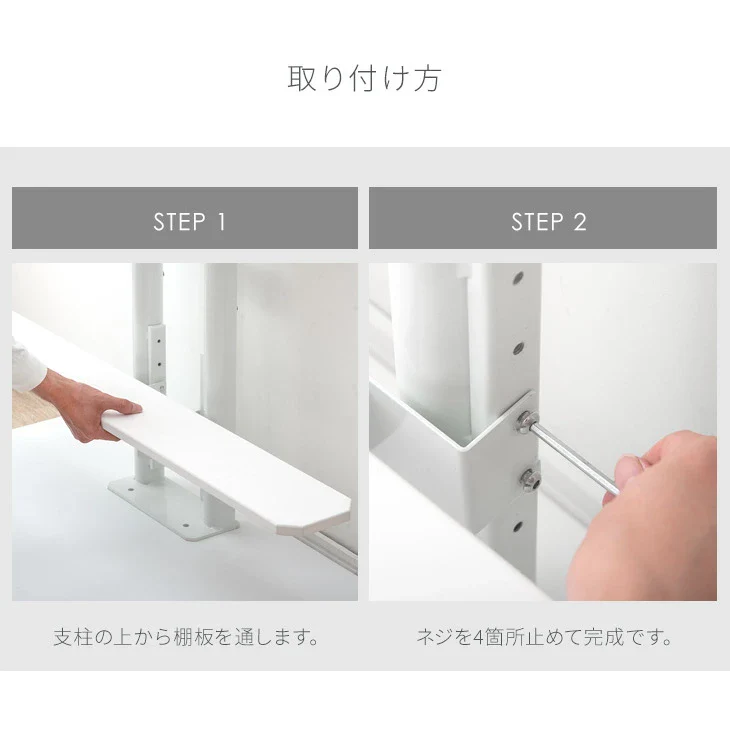 取り付け方

STEP 1

支柱の上から棚板を通します。

STEP 2

ネジを4箇所止めて完成です。